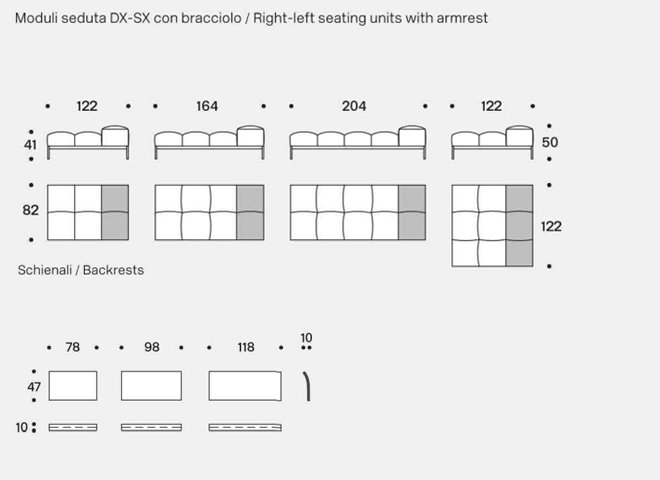 Moduli seduta DX-SX con bracciolo / Right-left seating units with armrest

122 164 204 122

41 50

82 122

Schienali / Backrests

78 98 118 10

47

10